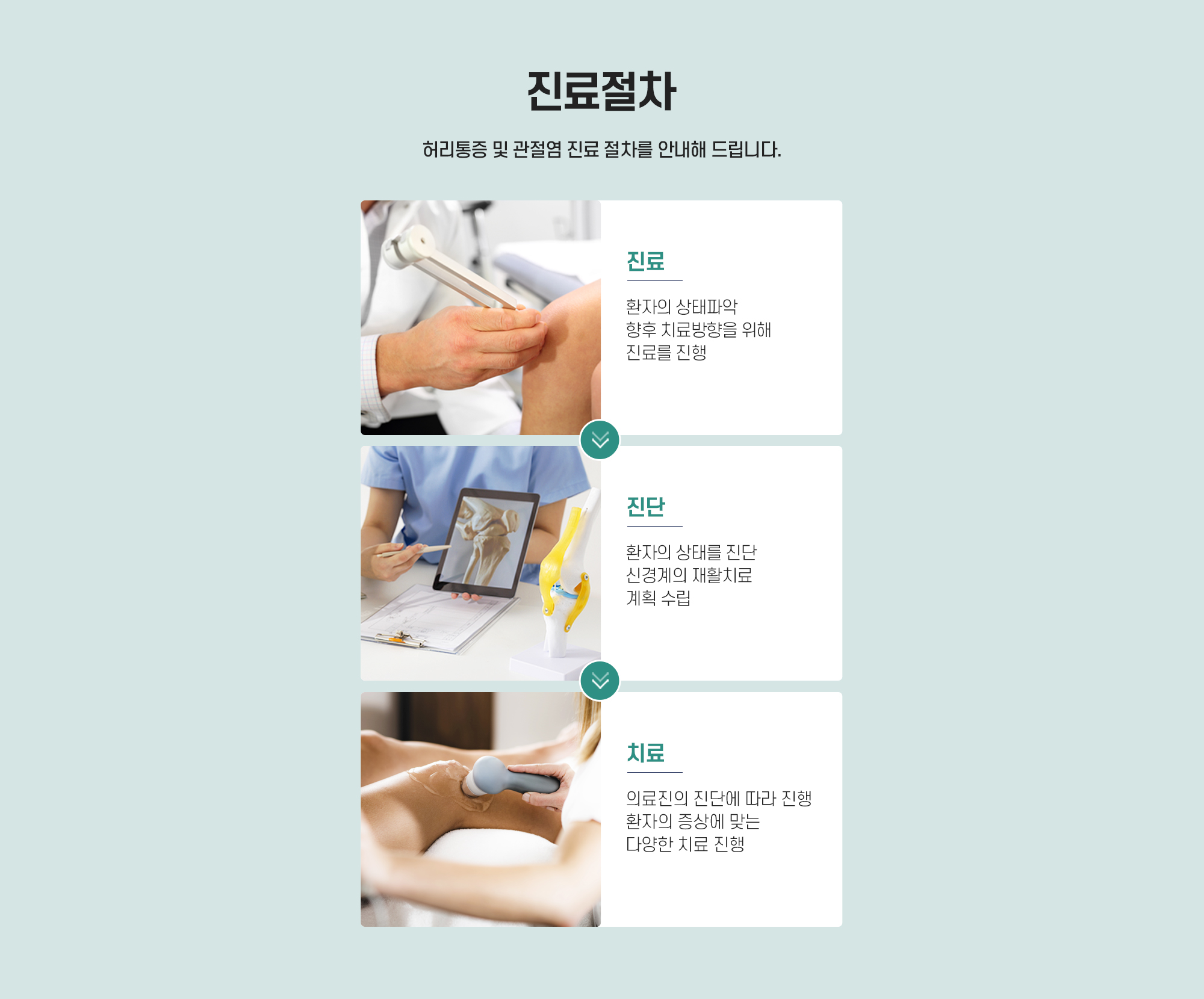 진료절차

허리통증 및 관절염 진료 절차를 안내해 드립니다.

진료

환자의 상태파악
향후 치료방향을 위해
진료를 진행

진단

환자의 상태를 진단
신경계의 재활치료
계획 수립

치료

의료진의 진단에 따라 진행
환자의 증상에 맞는
다양한 치료 진행