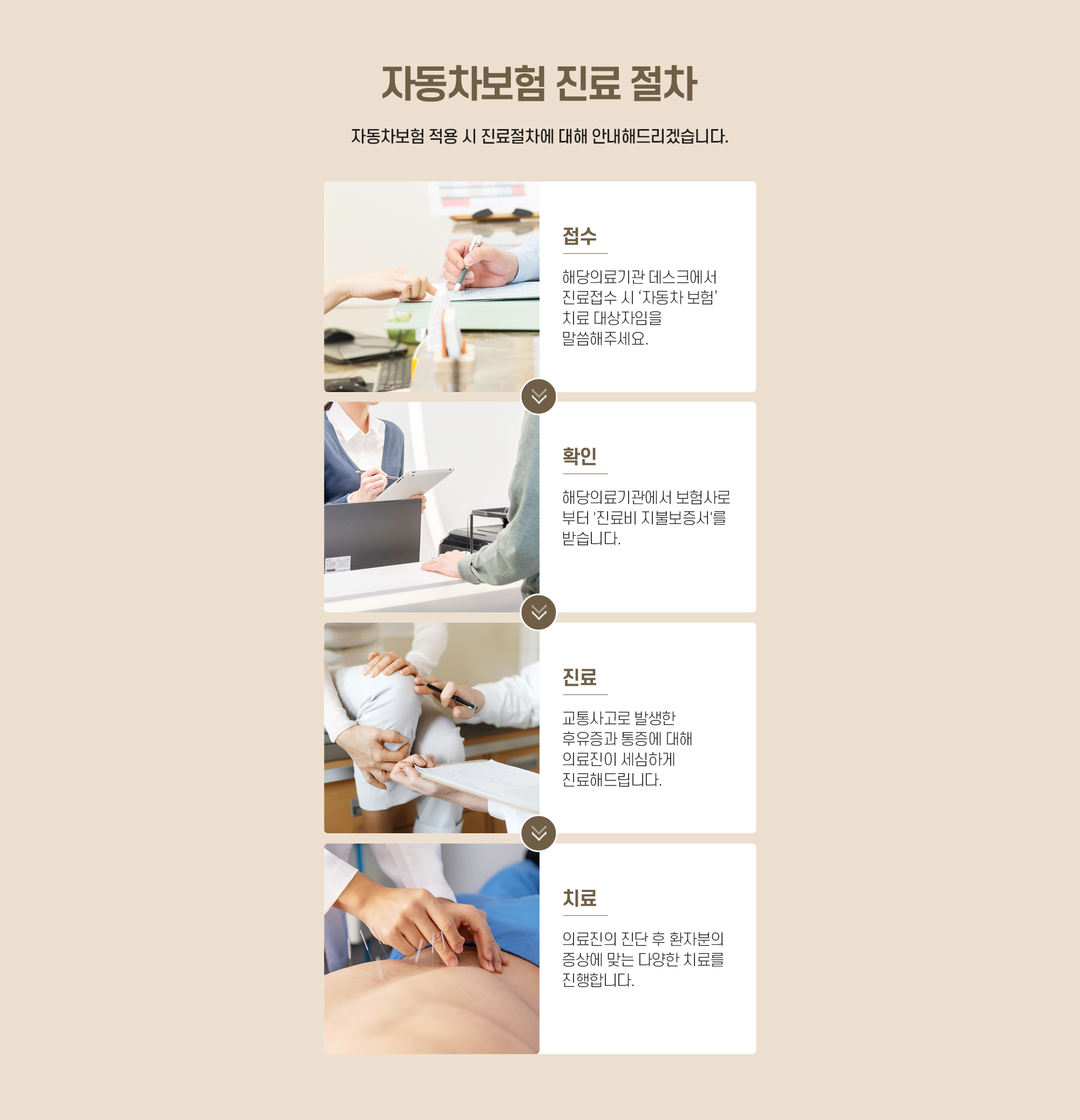 자동차보험 진료 절차

자동차보험 적용 시 진료절차에 대해 안내해드리겠습니다.

접수

해당의료기관 데스크에서 진료접수 시 '자동차 보험' 치료 대상자임을 말씀해주세요.

확인

해당의료기관에서 보험사로부터 '진료비 지불보증서'를 받습니다.

진료

교통사고로 발생한 후유증과 통증에 대해 의료진이 세심하게 진료해드립니다.

치료

의료진의 진단 후 환자분의 증상에 맞는 다양한 치료를 진행합니다.