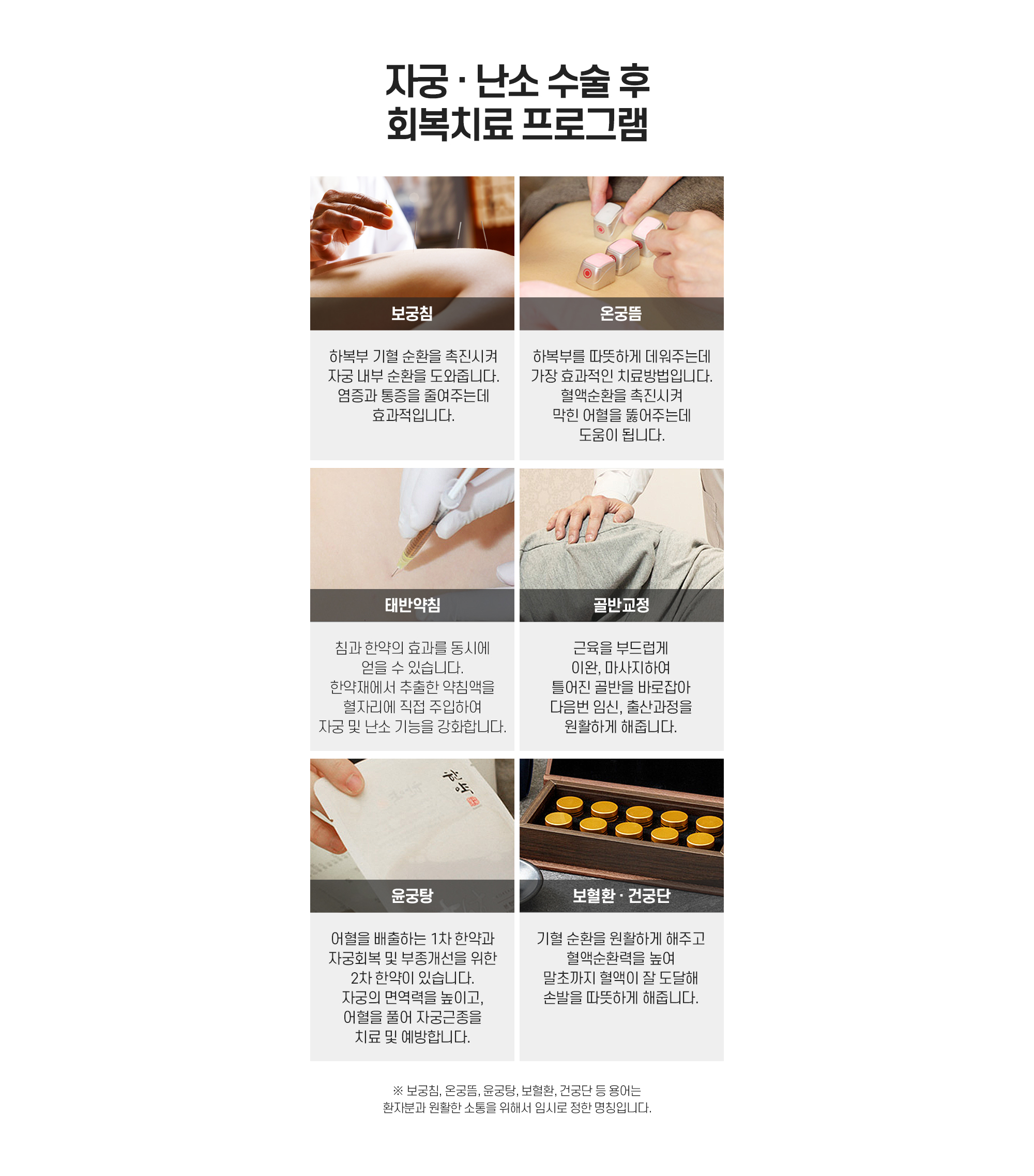 자궁 · 난소 수술 후
회복치료 프로그램

보궁침

하복부 기혈 순환을 촉진시켜
자궁 내부 순환을 도와줍니다.
염증과 통증을 줄여주는데
효과적입니다.

온궁뜸

하복부를 따뜻하게 데워주는데
가장 효과적인 치료방법입니다.
혈액순환을 촉진시켜
막힌 어혈을 뚫어주는데
도움이 됩니다.

태반약침

침과 한약의 효과를 동시에
얻을 수 있습니다.
한약재에서 추출한 약침액을
혈자리에 직접 주입하여
자궁 및 난소 기능을 강화합니다.

골반교정

근육을 부드럽게
이완, 마사지하여
틀어진 골반을 바로잡아
다음번 임신, 출산과정을
원활하게 해줍니다.

윤궁탕

어혈을 배출하는 1차 한약과
자궁회복 및 부종개선을 위한
2차 한약이 있습니다.
자궁의 면역력을 높이고,
어혈을 풀어 자궁근종을
치료 및 예방합니다.

보혈환 · 건궁단

기혈 순환을 원활하게 해주고
혈액순환력을 높여
말초까지 혈액이 잘 도달해
손발을 따뜻하게 해줍니다.

※ 보궁침, 온궁뜸, 윤궁탕, 보혈환, 건궁단 등 용어는
환자분과 원활한 소통을 위해서 임시로 정한 명칭입니다.